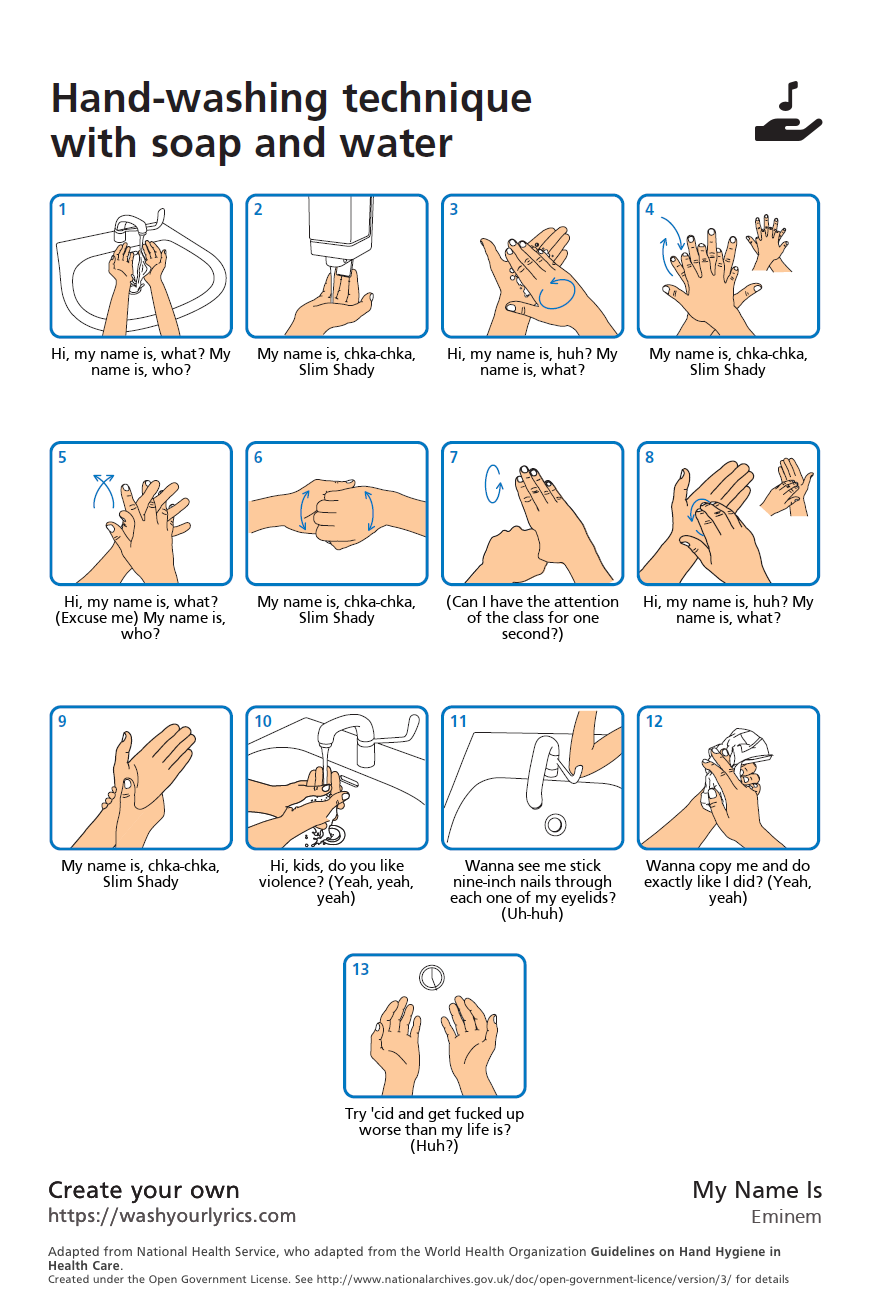 Hand-washing technique with soap and water

1
Hi, my name is, what? My name is, who?

2
My name is, chka-chka, Slim Shady

3
Hi, my name is, huh? My name is, what?

4
My name is, chka-chka, Slim Shady

5
Hi, my name is, what? (Excuse me) My name is, who?

6
My name is, chka-chka, Slim Shady

7
(Can I have the attention of the class for one second?)

8
Hi, my name is, huh? My name is, what?

9
My name is, chka-chka, Slim Shady

10
Hi, kids, do you like violence? (Yeah, yeah, yeah)

11
Wanna see me stick nine-inch nails through each one of my eyelids? (Uh-huh)

12
Wanna copy me and do exactly like I did? (Yeah, yeah)

13
Try 'cid and get fucked up worse than my life is? (Huh?)

Create your own
https://washyourlyrics.com

My Name Is
Eminem

Adapted from National Health Service, who adapted from the World Health Organization Guidelines on Hand Hygiene in Health Care.
Created under the Open Government License. See http://www.nationalarchives.gov.uk/doc/open-government-licence/version/3/ for details